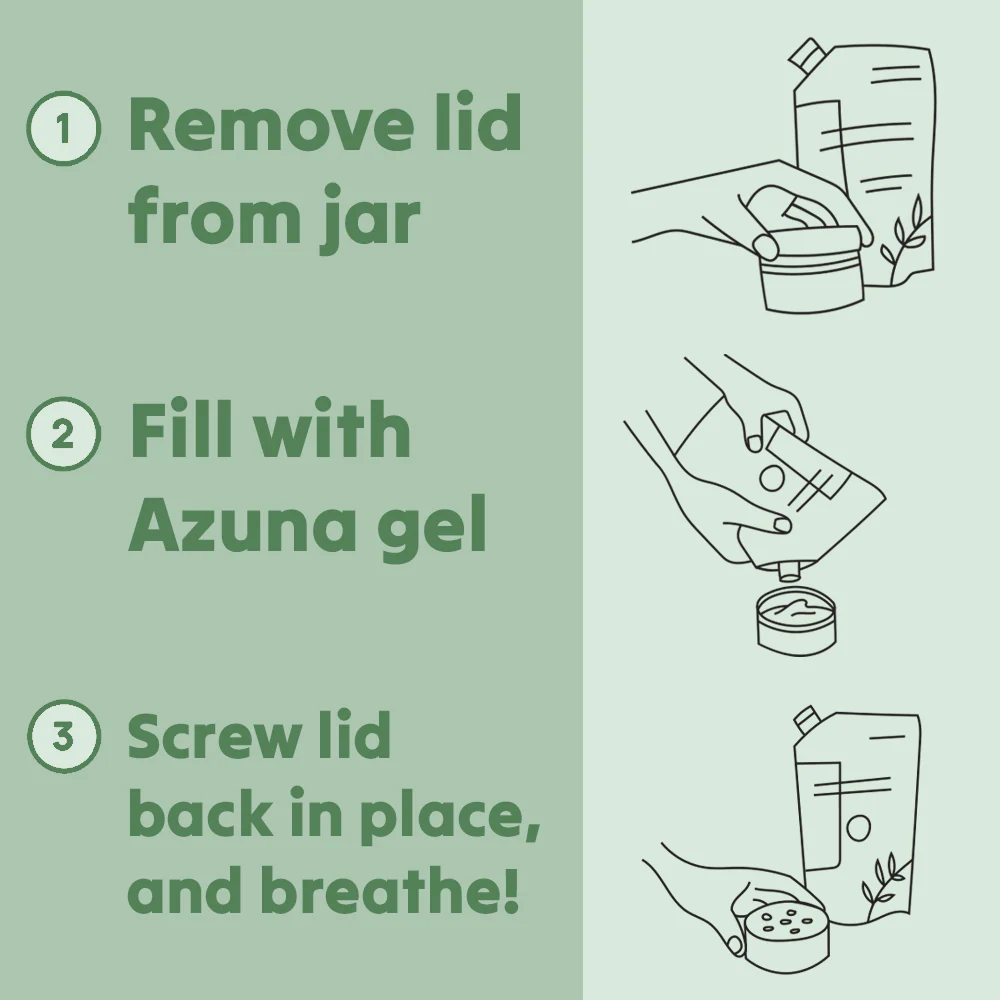 1 Remove lid from jar

2 Fill with Azuna gel

3 Screw lid back in place, and breathe!